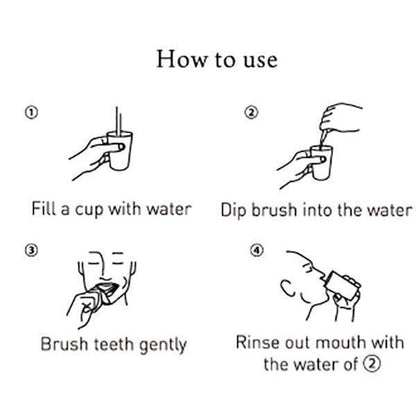 How to use

①

Fill a cup with water

②

Dip brush into the water

③

Brush teeth gently

④

Rinse out mouth with the water of ②